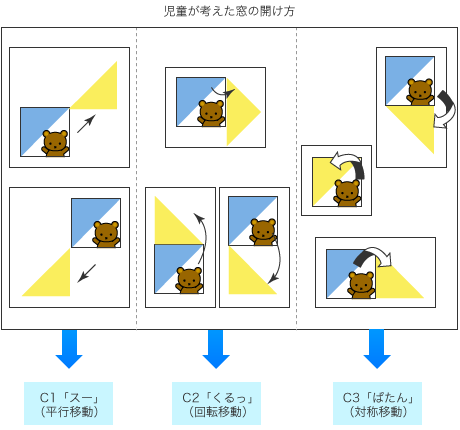 児童が考えた窓の開け方

C1「スー」
（平行移動）

C2「くるっ」
（回転移動）

C3「ぱたん」
（対称移動）