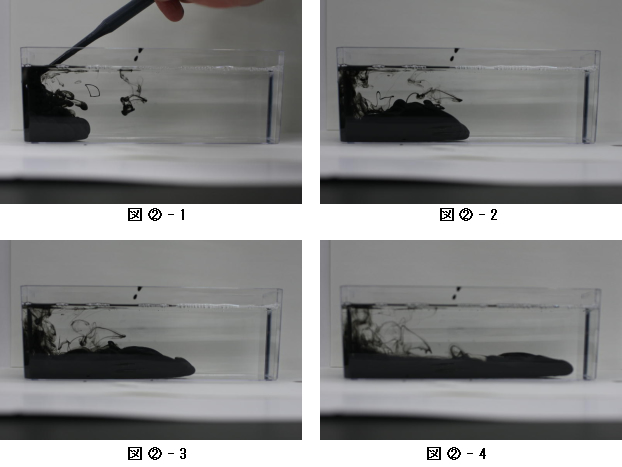 図②－1

図②－2

図②－3

図②－4