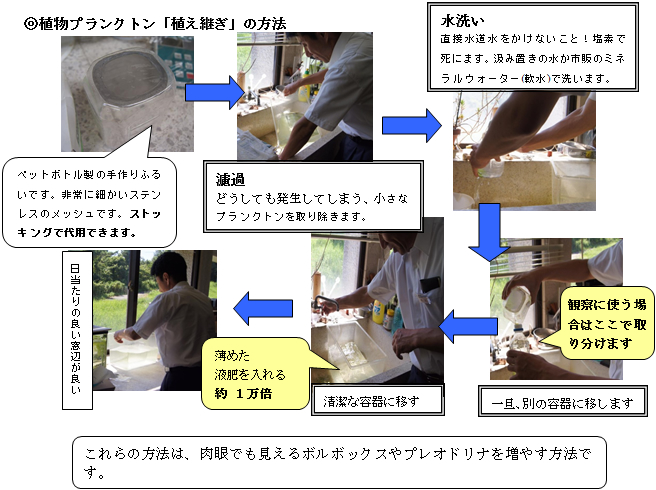 ◎植物プランクトン「植え継ぎ」の方法

ペットボトル製の手作りふるいです。非常に細かいステンレスのメッシュです。ストッキングで代用できます。

濾過
どうしても発生してしまう、小さなプランクトンを取り除きます。

水洗い
直接水道水をかけないこと！塩素で死にます。汲み置きの水か市販のミネラルウォーター(軟水)で洗います。

観察に使う場合はここで取り分けます

一旦、別の容器に移します

清潔な容器に移す

薄めた
液肥を入れる
約 1万倍

日当たりの良い窓辺が良い

これらの方法は、肉眼でも見えるボルボックスやプレオドリナを増やす方法です。