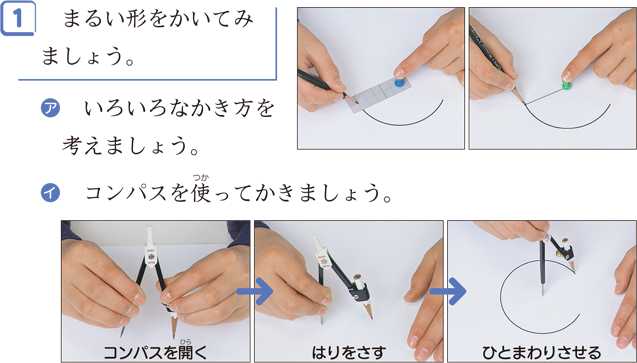 1 まるい形をかいてみましょう。

ア いろいろなかき方を考えましょう。

イ コンパスを使(つか)ってかきましょう。

コンパスを開(ひら)く

はりをさす

ひとまわりさせる