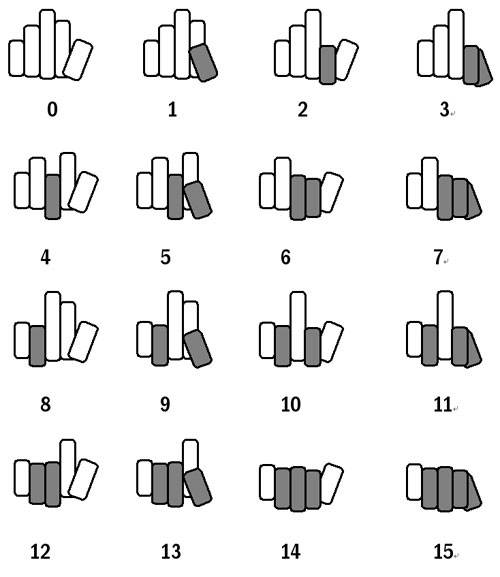 0 1 2 3

4 5 6 7

8 9 10 11

12 13 14 15