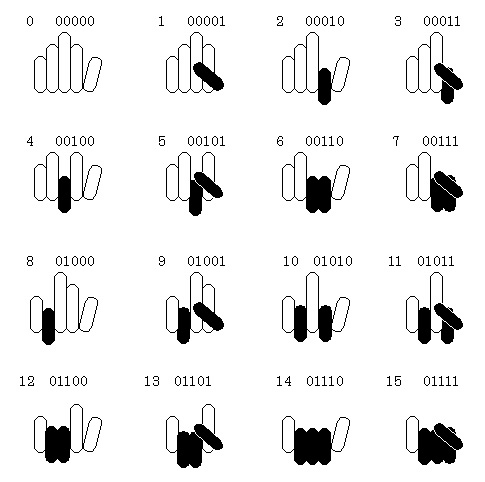 0 00000

1 00001

2 00010

3 00011

4 00100

5 00101

6 00110

7 00111

8 01000

9 01001

10 01010

11 01011

12 01100

13 01101

14 01110

15 01111