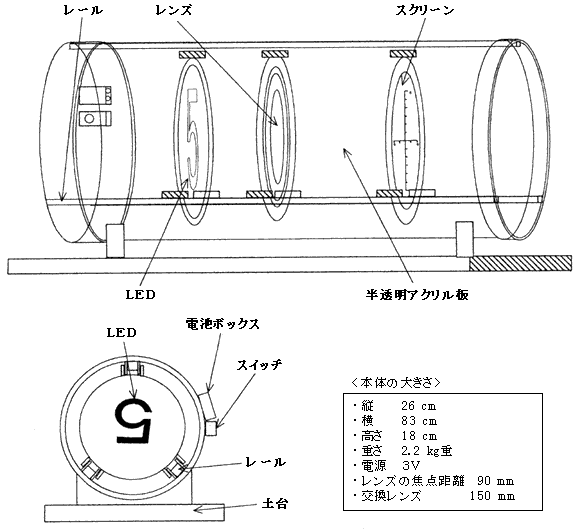 レール

レンズ

スクリーン

5

LED

半透明アクリル板

LED

電池ボックス

スイッチ

5

レール

土台

<本体の大きさ>

・縦　26 cm
・横　83 cm
・高さ　18 cm
・重さ　2.2 kg重
・電源　3V
・レンズの焦点距離　90 mm
・交換レンズ　150 mm